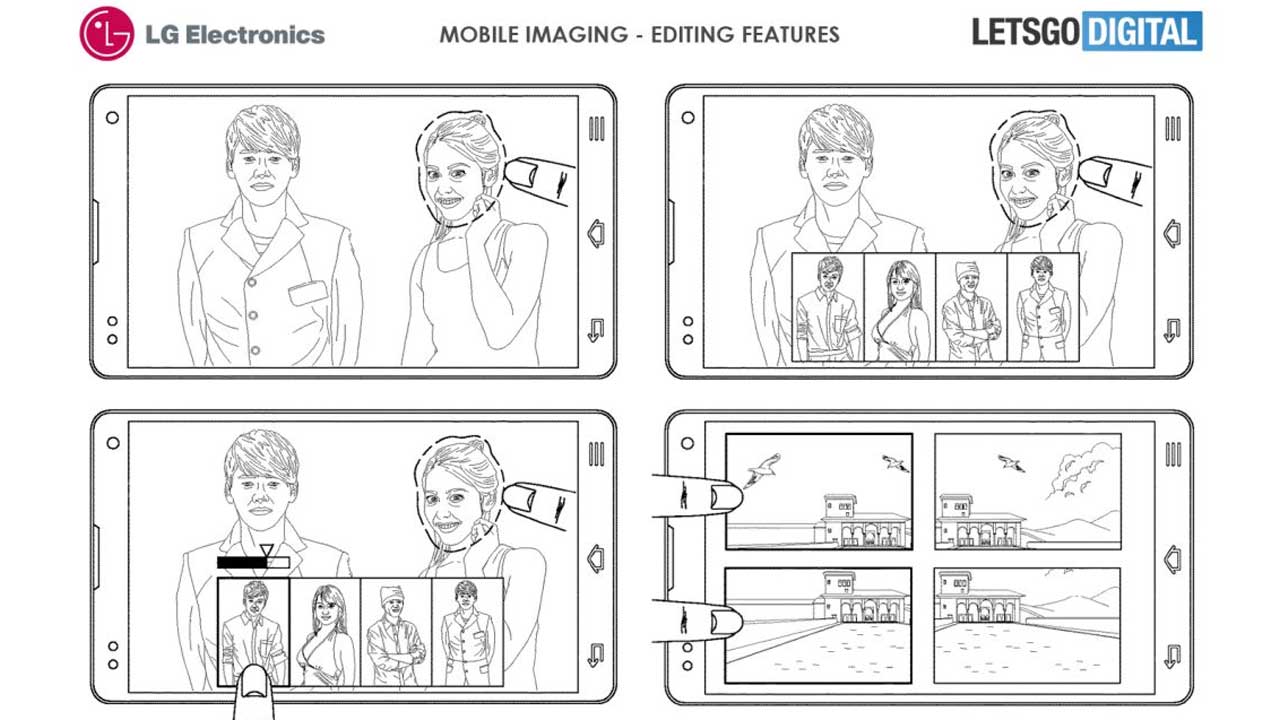 LG Electronics

MOBILE IMAGING - EDITING FEATURES

LETSGO DIGITAL